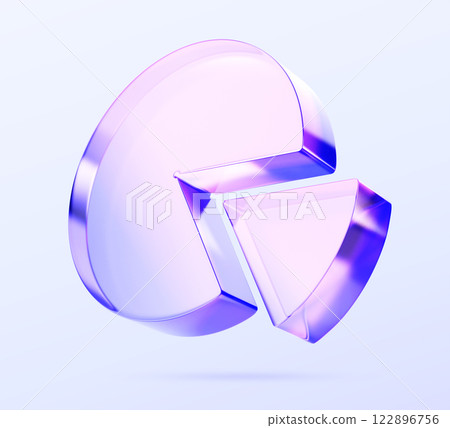 PIXTA

pixtastock.com - 122896756