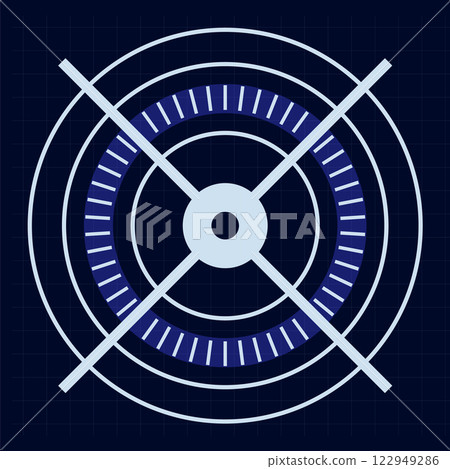 PIXTA

pixtastock.com - 122949286