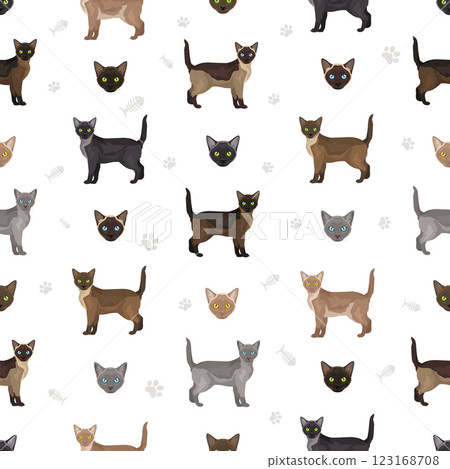 PIXTA

pixtastock.com - 123168708