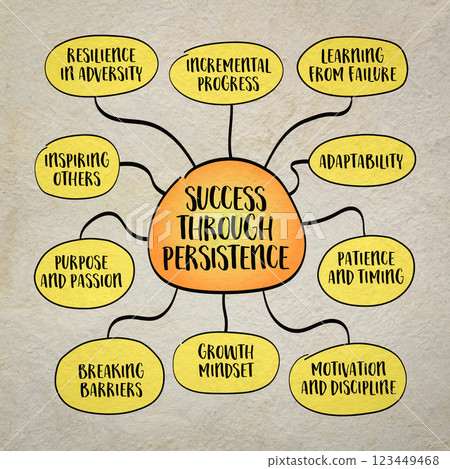 RESILIENCE IN ADVERSITY

INCREMENTAL PROGRESS

LEARNING FROM FAILURE

INSPIRING OTHERS

ADAPTABILITY

SUCCESS THROUGH PERSISTENCE

PIXTA

PURPOSE AND PASSION

PATIENCE AND TIMING

BREAKING BARRIERS

GROWTH MINDSET

MOTIVATION AND DISCIPLINE

pixtastock.com - 123449468