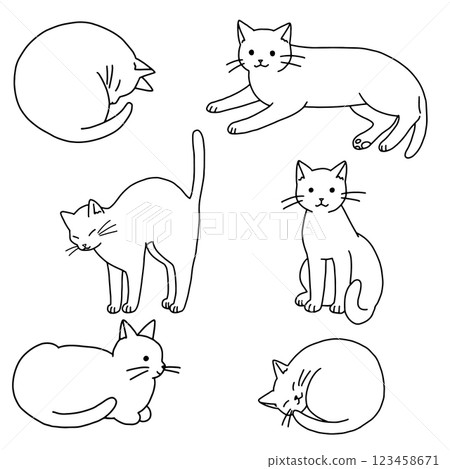 PIXTA

pixtastock.com - 123458671