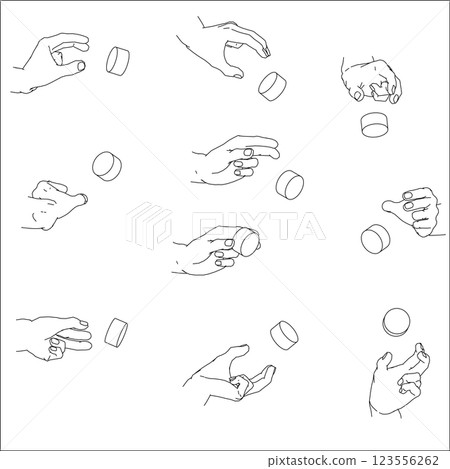 PIXTA

pixtastock.com – 123556262