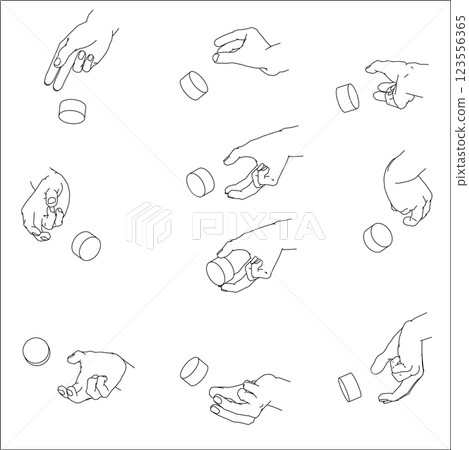 PIXTA

pixtastock.com - 123556365