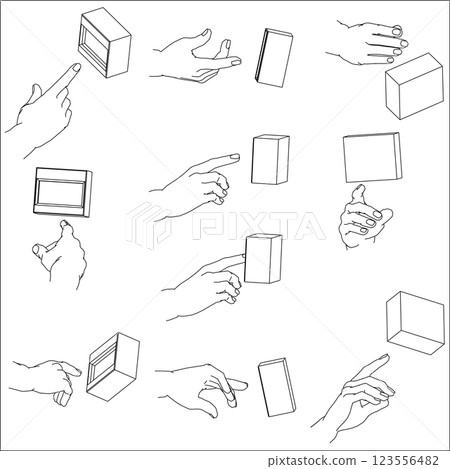 PIXTA

pixtastock.com – 123556482