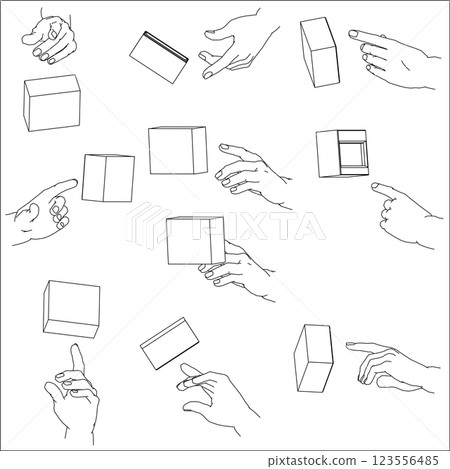 PIXTA

pixtastock.com - 123556485