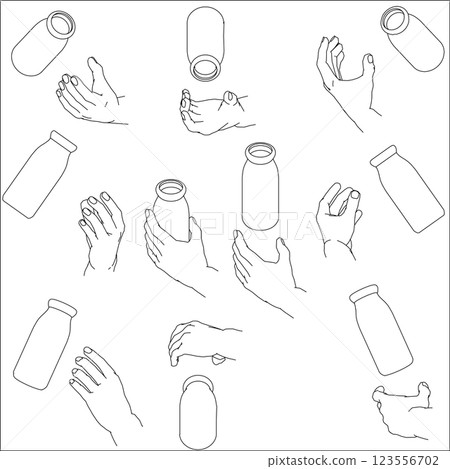 PIXTA

pixtastock.com – 123556702