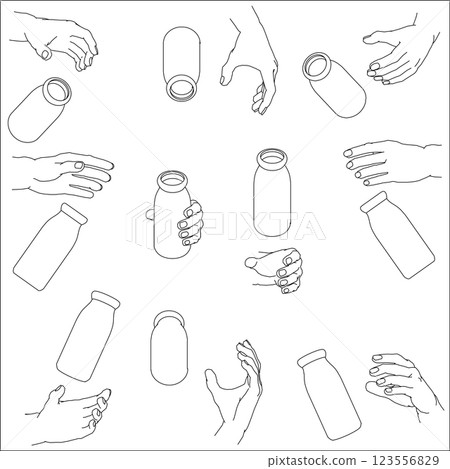 PIXTA

pixtastock.com – 123556829