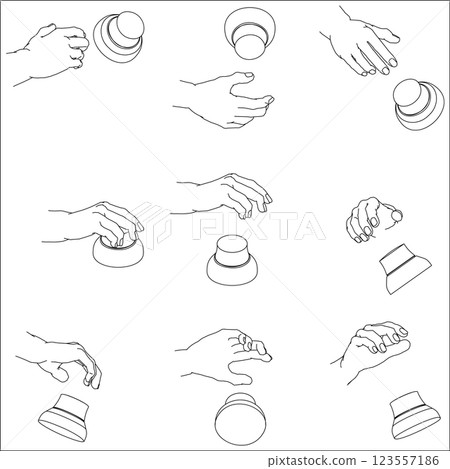 PIXTA

pixtastock.com – 123557186