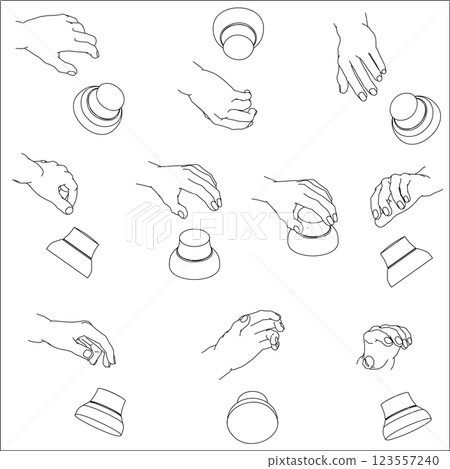 PIXTA

pixtastock.com – 123557240