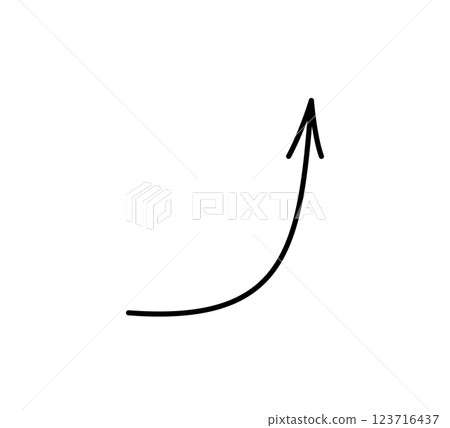 PIXTA

pixtastock.com - 123716437