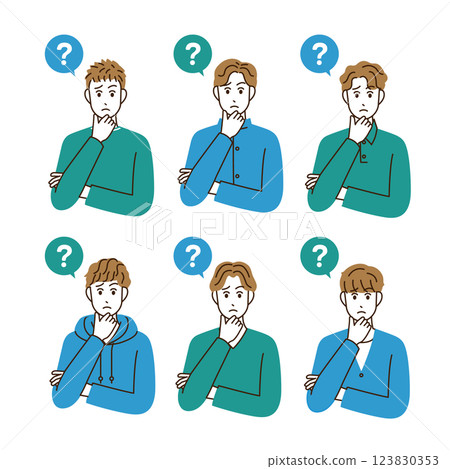 ?
?
?
PIXTA
?
?
?
pixtastock.com – 123830353