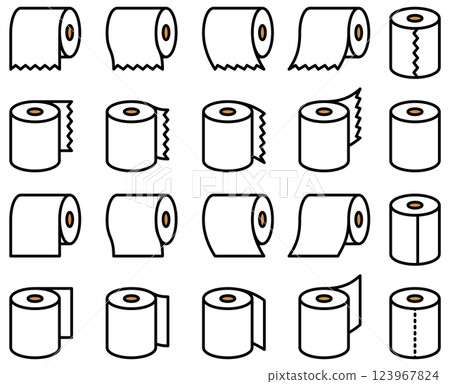 PIXTA

pixtastock.com - 123967824