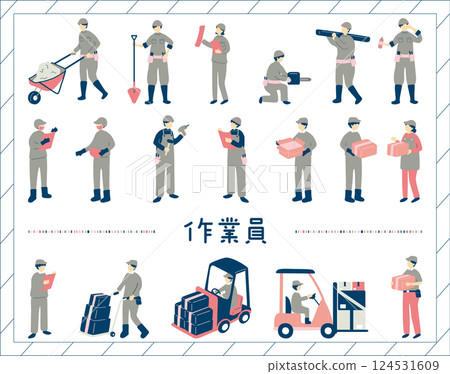 PIXTA

作業員

pixtastock.com - 124531609