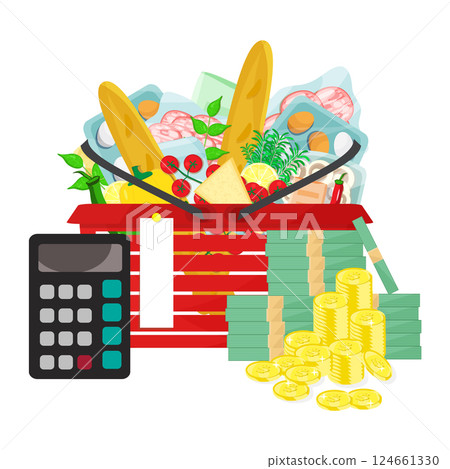 PIXTA

pixtastock.com - 124661330