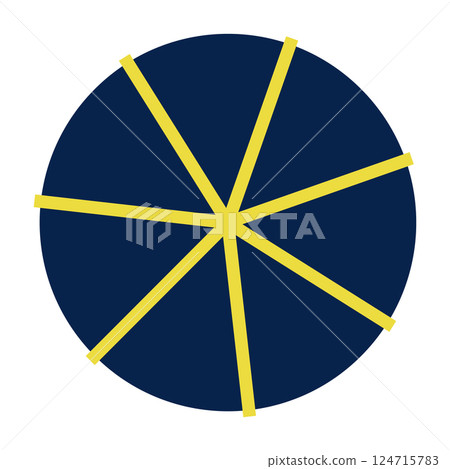 PIXTA

pixtastock.com - 124715783