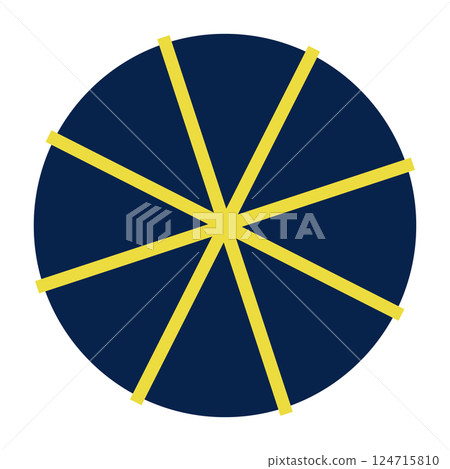 PIXTA

pixtastock.com - 124715810