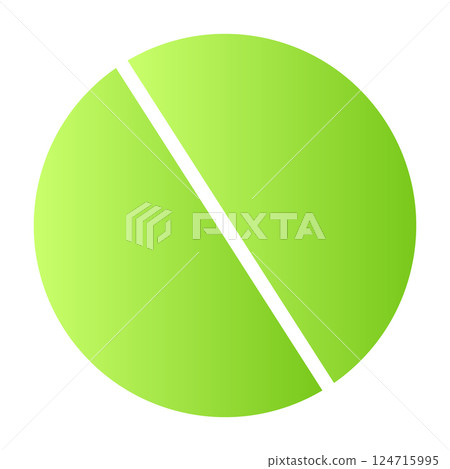 PIXTA

pixtastock.com - 124715995