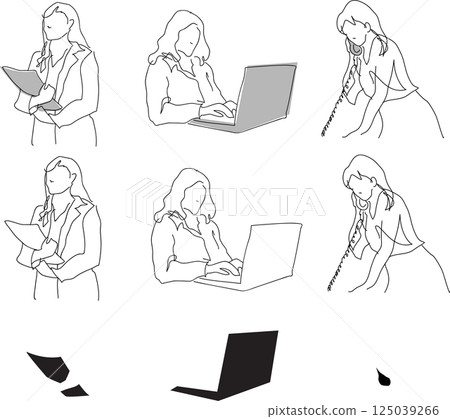 PIXTA

pixtastock.com - 125039266