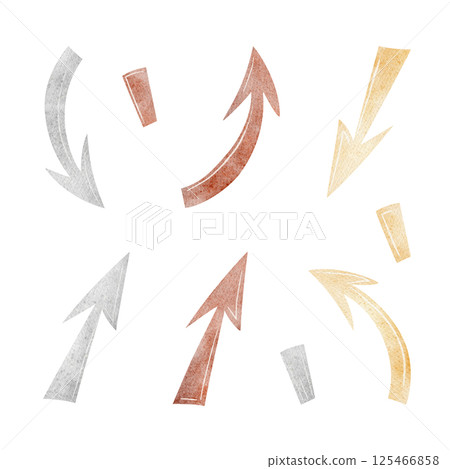 PIXTA

pixtastock.com - 125466858