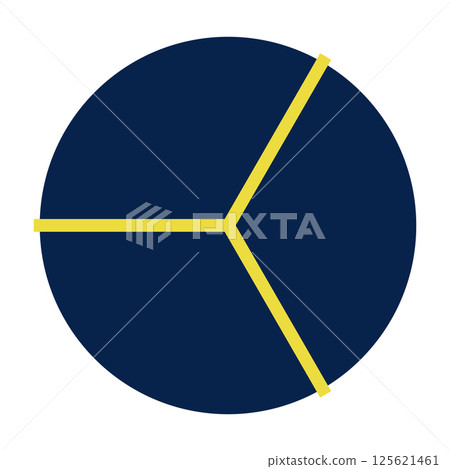 PIXTA

pixtastock.com - 125621461