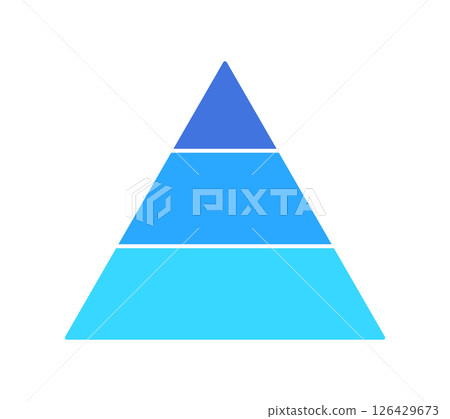 PIXTA

pixtastock.com - 126429673