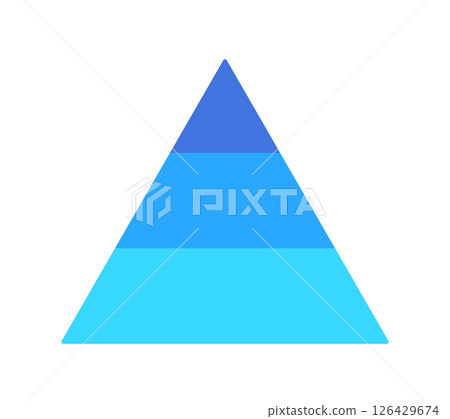 PIXTA

pixtastock.com - 126429674