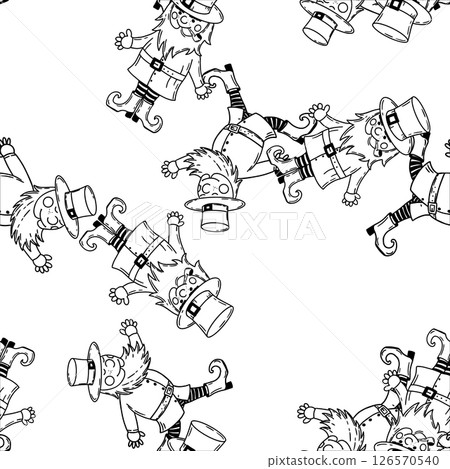 PIXTA

pixtastock.com - 126570540