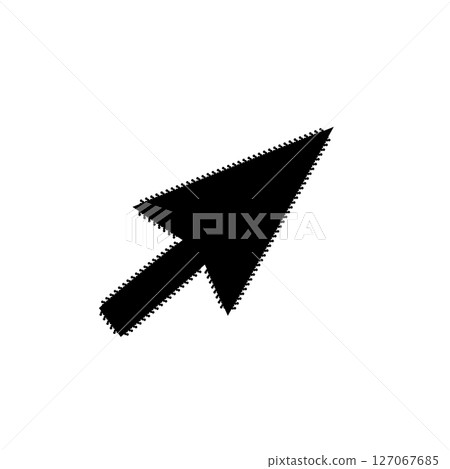 PIXTA

pixtastock.com - 127067685