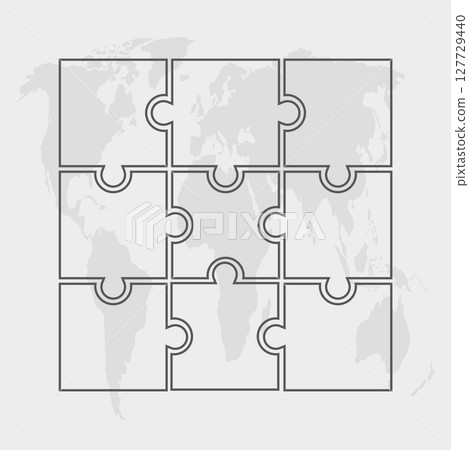 PIXTA

pixtastock.com - 127729440