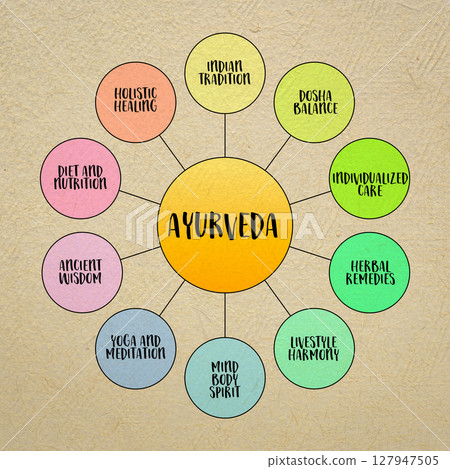 AYURVEDA

INDIAN TRADITION

DOSHA BALANCE

INDIVIDUALIZED CARE

HERBAL REMEDIES

LIVESTYLE HARMONY

MIND BODY SPIRIT

YOGA AND MEDITATION

ANCIENT WISDOM

DIET AND NUTRITION

HOLISTIC HEALING

PIXTA

pixtastock.com - 127947505