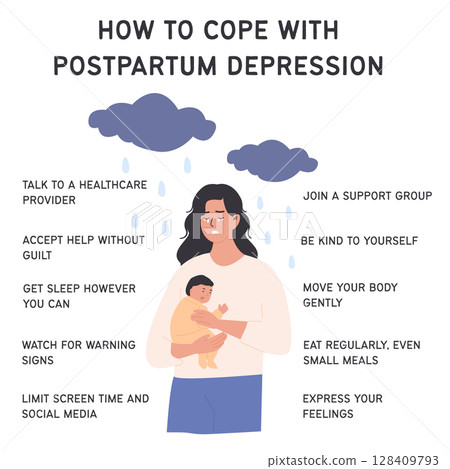 HOW TO COPE WITH POSTPARTUM DEPRESSION

TALK TO A HEALTHCARE PROVIDER

ACCEPT HELP WITHOUT GUILT

GET SLEEP HOWEVER YOU CAN

WATCH FOR WARNING SIGNS

LIMIT SCREEN TIME AND SOCIAL MEDIA

JOIN A SUPPORT GROUP

BE KIND TO YOURSELF

MOVE YOUR BODY GENTLY

EAT REGULARLY, EVEN SMALL MEALS

EXPRESS YOUR FEELINGS

PIXTA

pixtastock.com – 128409793