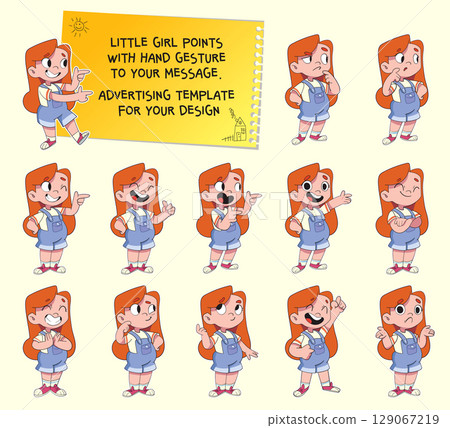 LITTLE GIRL POINTS WITH HAND GESTURE TO YOUR MESSAGE.

ADVERTISING TEMPLATE FOR YOUR DESIGN

PIXTA

pixtastock.com - 129067219