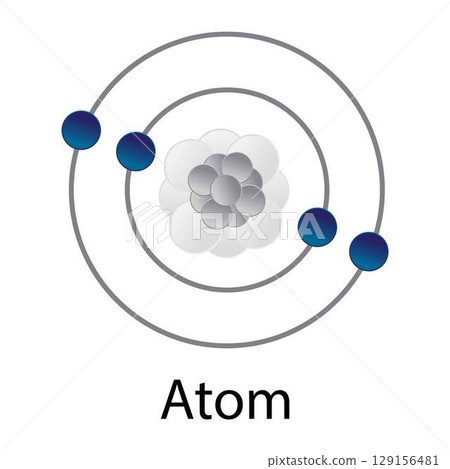 PIXTA

Atom

pixtastock.com - 129156481