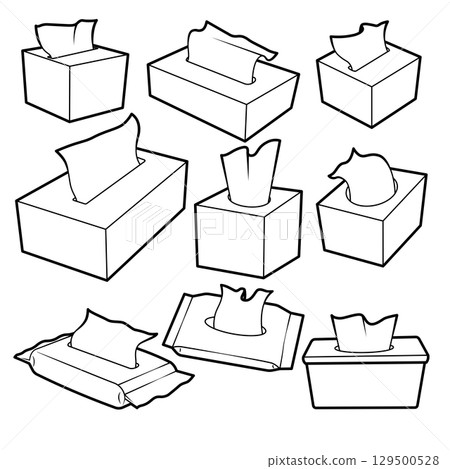 PIXTA

pixtastock.com - 129500528