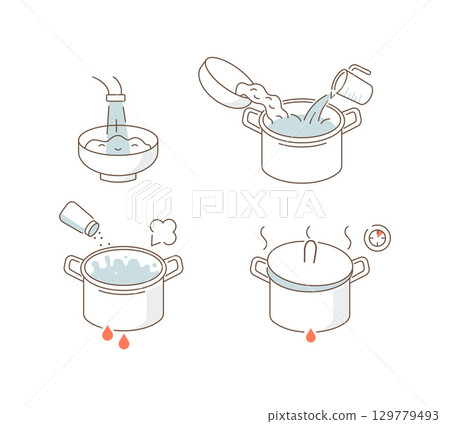 PIXTA

pixtastock.com - 129779493