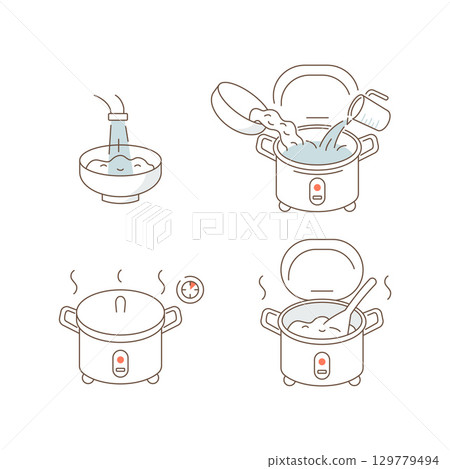 PIXTA

pixtastock.com - 129779494