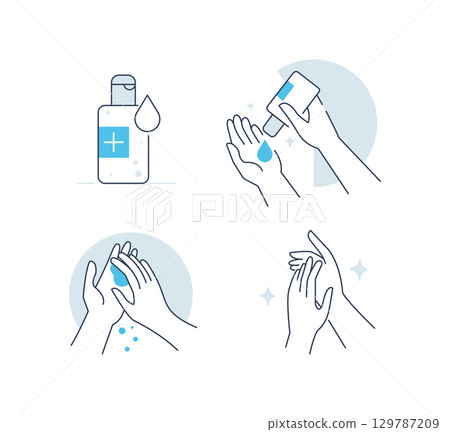 PIXTA

pixtastock.com - 129787209