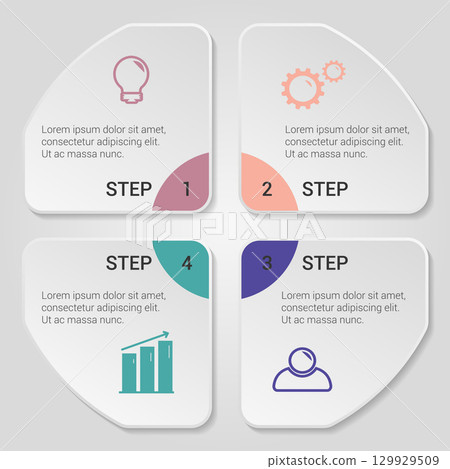 Lorem ipsum dolor sit amet, consectetur adipiscing elit. Ut ac massa nunc.

STEP 1

Lorem ipsum dolor sit amet, consectetur adipiscing elit. Ut ac massa nunc.

2 STEP

PIXTA

STEP 4

Lorem ipsum dolor sit amet, consectetur adipiscing elit. Ut ac massa nunc.

3 STEP

Lorem ipsum dolor sit amet, consectetur adipiscing elit. Ut ac massa nunc.

pixtastock.com – 129929509