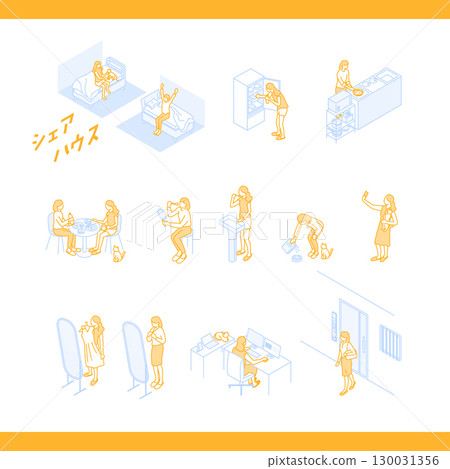 シェア
ハウス

PIXTA

pixtastock.com – 130031356