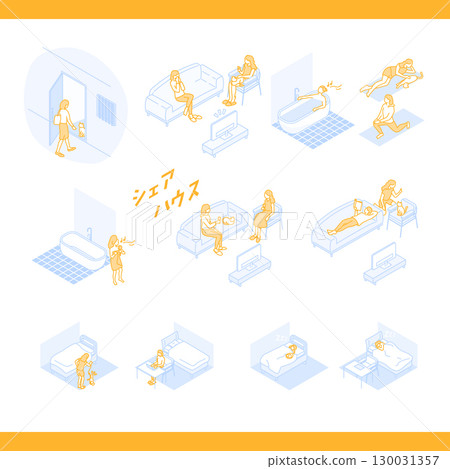 シェア
ハウス

PIXTA

pixtastock.com – 130031357