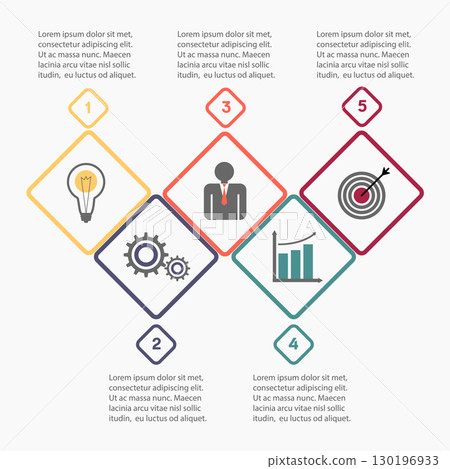 Lorem ipsum dolor sit met, consectetur adipiscing elit. Ut ac massa nunc. Maecen lacinia arcu vitae nisl sollic itudin, eu luctus od aliquet.

Lorem ipsum dolor sit met, consectetur adipiscing elit. Ut ac massa nunc. Maecen lacinia arcu vitae nisl sollic itudin, eu luctus od aliquet.

Lorem ipsum dolor sit met, consectetur adipiscing elit. Ut ac massa nunc. Maecen lacinia arcu vitae nisl sollic itudin, eu luctus od aliquet.

1

3

5

PIXTA

2

4

Lorem ipsum dolor sit met, consectetur adipiscing elit. Ut ac massa nunc. Maecen lacinia arcu vitae nisl sollic itudin, eu luctus od aliquet.

Lorem ipsum dolor sit met, consectetur adipiscing elit. Ut ac massa nunc. Maecen lacinia arcu vitae nisl sollic itudin, eu luctus od aliquet.

pixtastock.com – 130196933