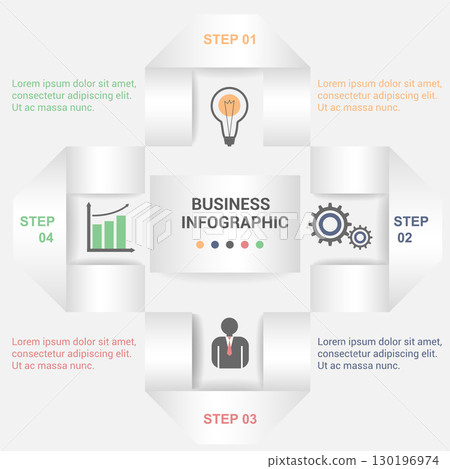 STEP 01

Lorem ipsum dolor sit amet, consectetur adipiscing elit. Ut ac massa nunc.

Lorem ipsum dolor sit amet, consectetur adipiscing elit. Ut ac massa nunc.

STEP 04

BUSINESS INFOGRAPHIC

PIXTA

STEP 02

Lorem ipsum dolor sit amet, consectetur adipiscing elit. Ut ac massa nunc.

Lorem ipsum dolor sit amet, consectetur adipiscing elit. Ut ac massa nunc.

STEP 03

pixtastock.com – 130196974