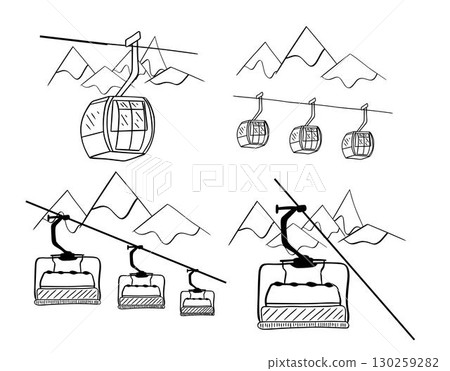 PIXTA

pixtastock.com - 130259282