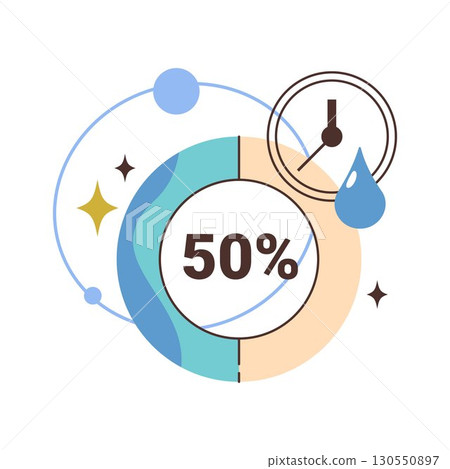 PIXTA

50%

pixtastock.com - 130550897