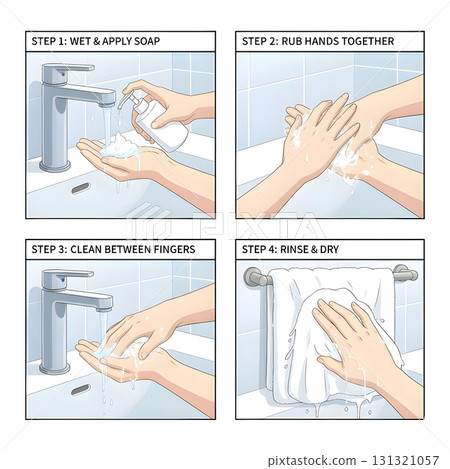 STEP 1: WET & APPLY SOAP

STEP 2: RUB HANDS TOGETHER

PIXTA

STEP 3: CLEAN BETWEEN FINGERS

STEP 4: RINSE & DRY

pixtastock.com – 131321057