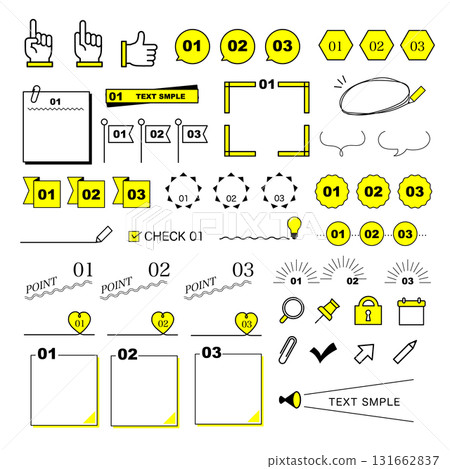 01 02 03
01 02 03
01
01 TEXT SMPLE
01
01 02 03
01 02 03
01 02 03
01 02 03
PIXTA
CHECK 01
01 02 03
POINT 01
POINT 02
POINT 03
01 02 03
01 02 03
01 02 03
TEXT SMPLE
pixtastock.com – 131662837