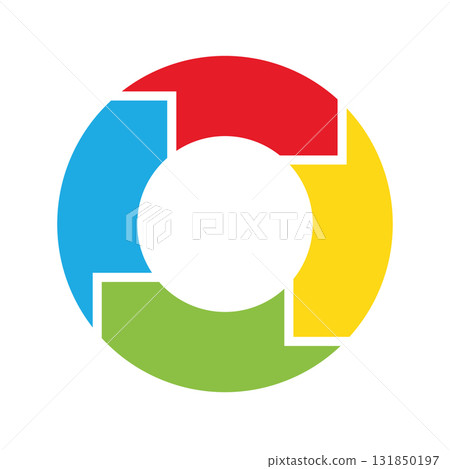 PIXTA

pixtastock.com - 131850197