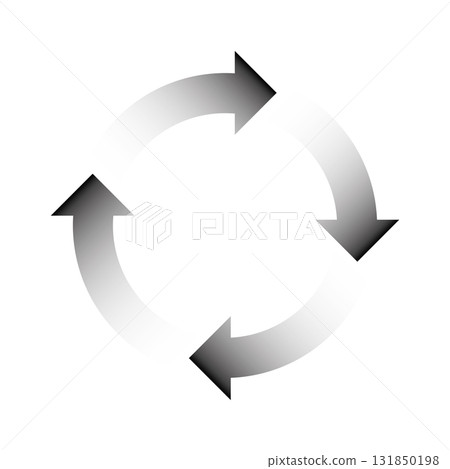 PIXTA

pixtastock.com - 131850198