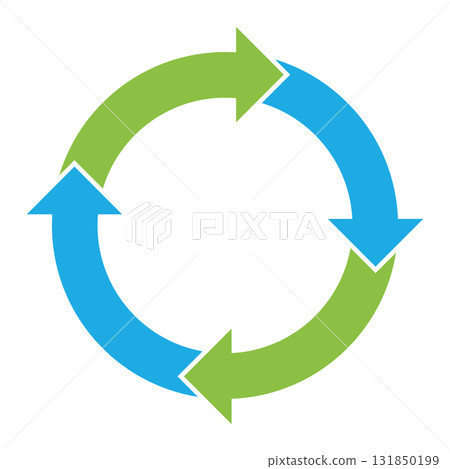 PIXTA

pixtastock.com - 131850199