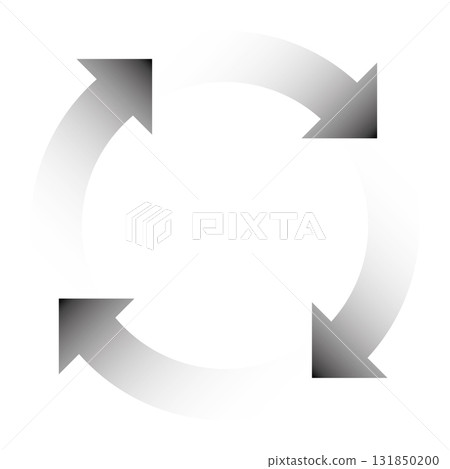 PIXTA

pixtastock.com - 131850200